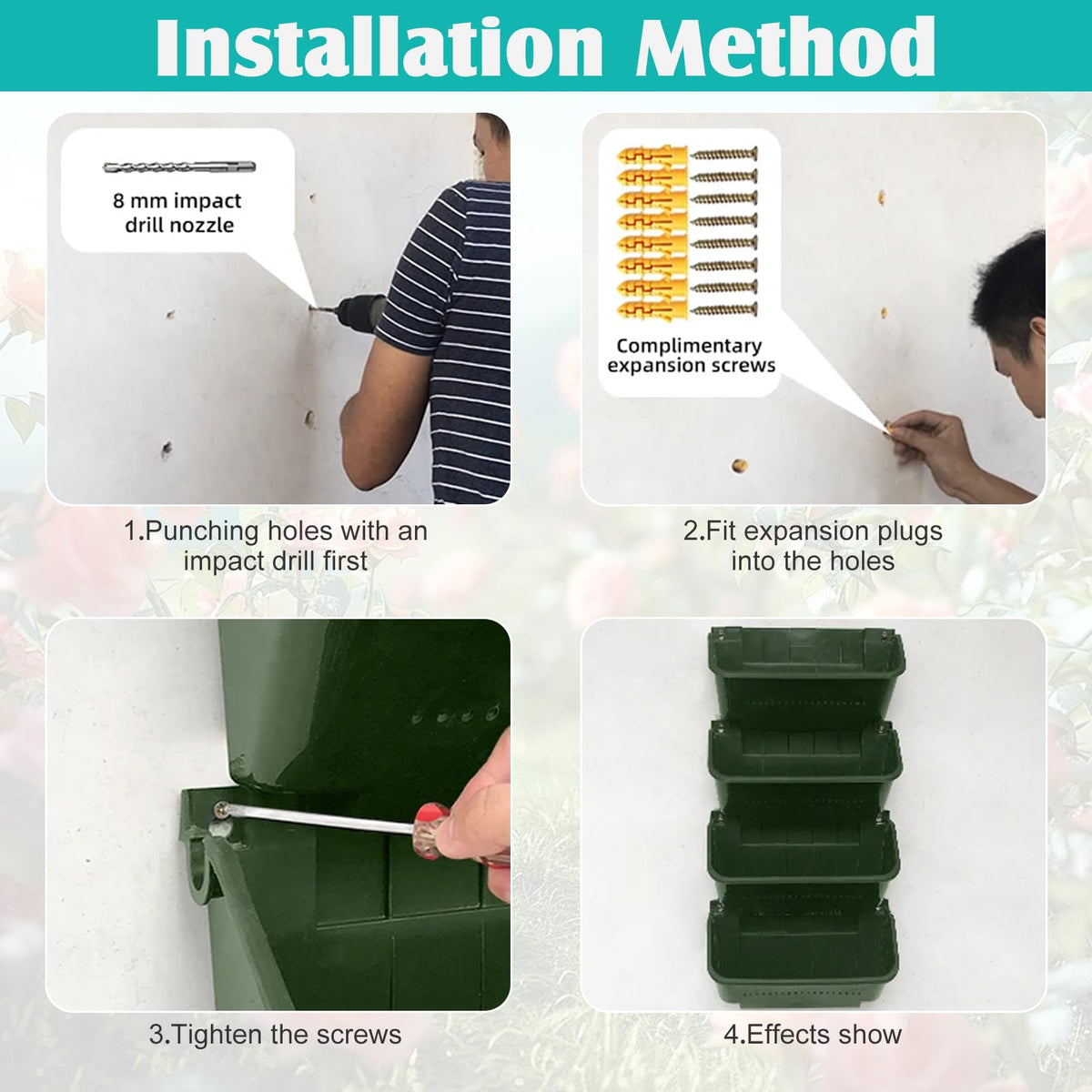 Installation Method

8 mm impact drill nozzle

1.Punching holes with an impact drill first

Complimentary expansion screws

2.Fit expansion plugs into the holes

3.Tighten the screws

4.Effects show